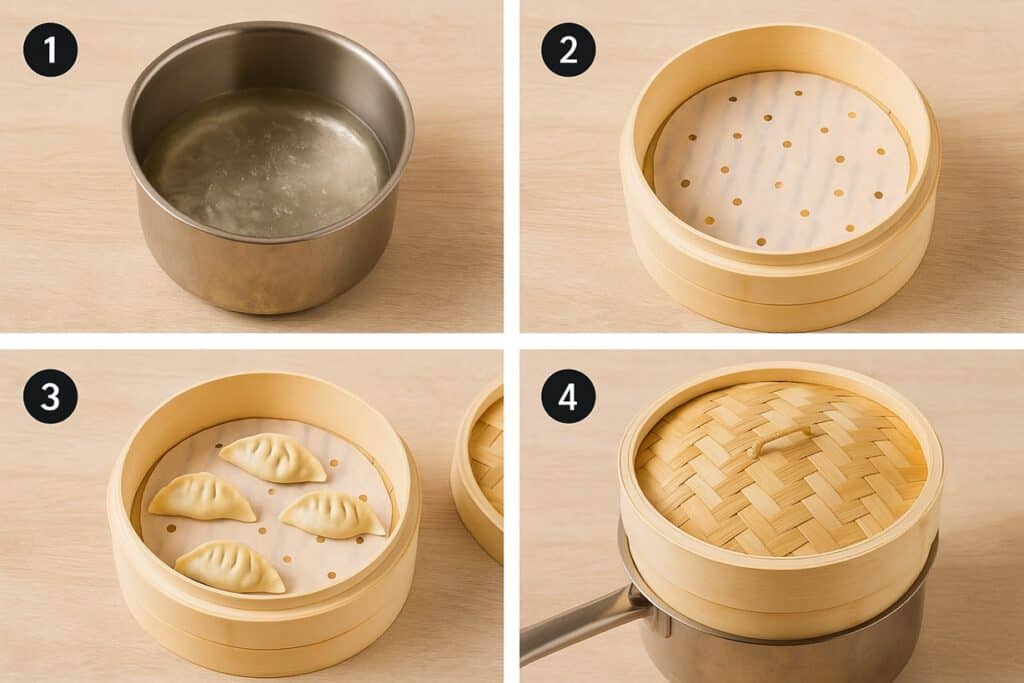 1

2

3

4